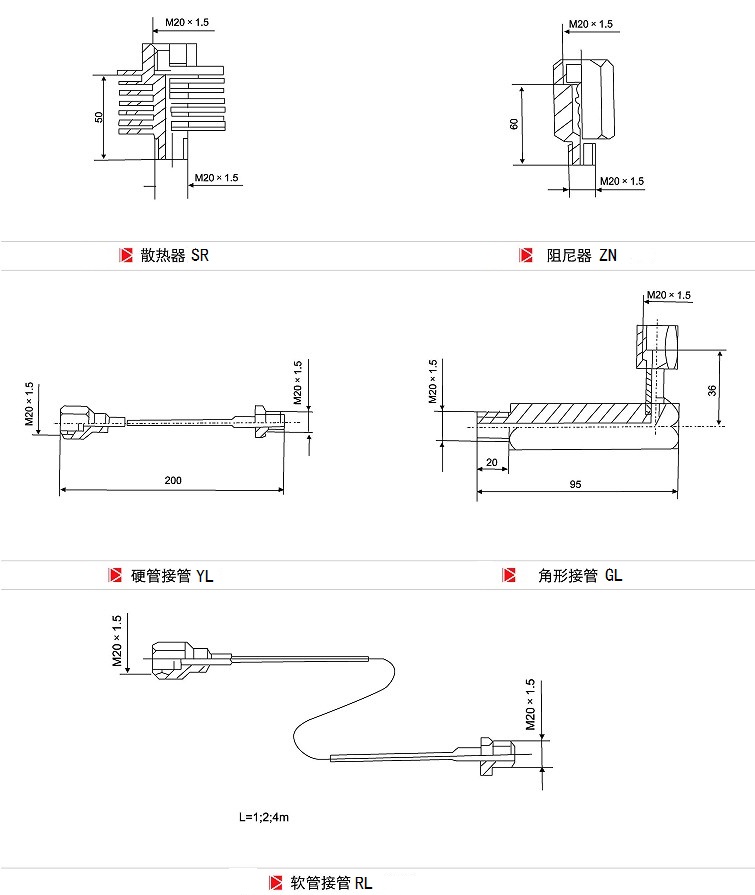 M20 × 1.5

50

M20 × 1.5

M20 × 1.5

60

M20 × 1.5

散热器 SR

阻尼器 ZN

M20 × 1.5

M20 × 1.5

200

M20 × 1.5

M20 × 1.5

36

20

95

硬管接管 YL

角形接管 GL

M20 × 1.5

M20 × 1.5

L=1;2;4m

软管接管 RL